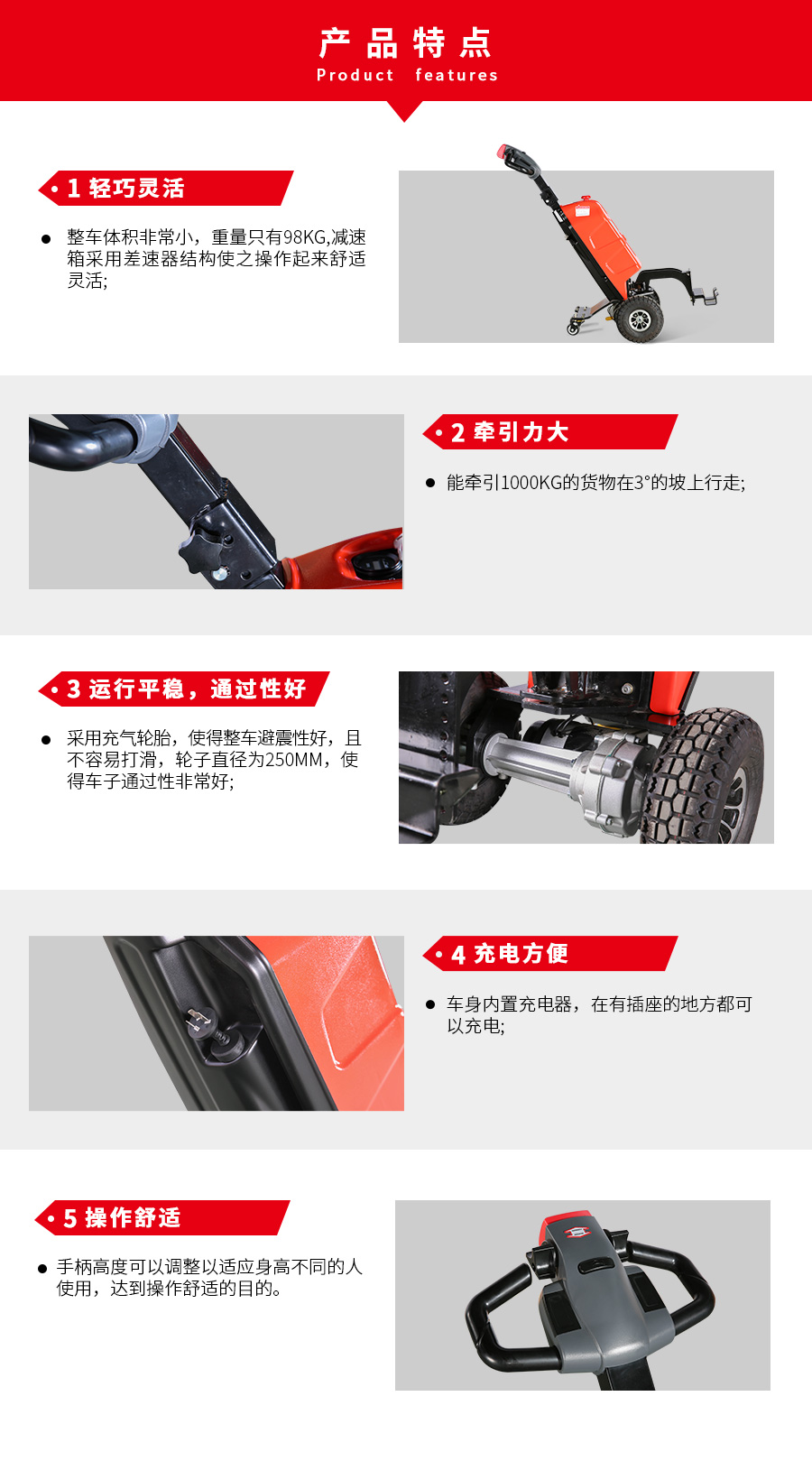 产品特点
Product features

• 1 轻巧灵活

● 整车体积非常小，重量只有98KG,减速箱采用差速器结构使之操作起来舒适灵活;

• 2 牵引力大

● 能牵引1000KG的货物在3°的坡上行走;

• 3 运行平稳，通过性好

● 采用充气轮胎，使得整车避震性好，且不容易打滑，轮子直径为250MM，使得车子通过性非常好;

• 4 充电方便

● 车身内置充电器，在有插座的地方都可以充电;

• 5 操作舒适

● 手柄高度可以调整以适应身高不同的人使用，达到操作舒适的目的。